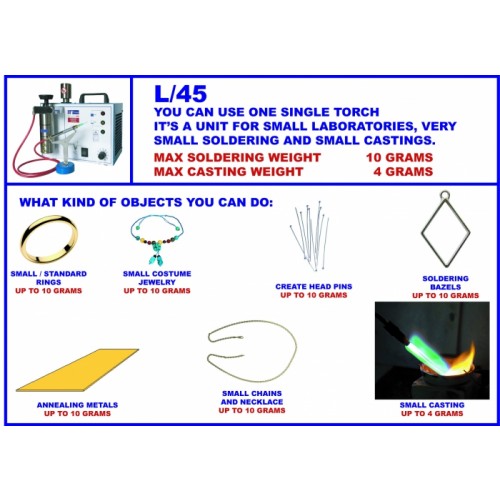 L/45
YOU CAN USE ONE SINGLE TORCH
IT'S A UNIT FOR SMALL LABORATORIES, VERY SMALL SOLDERING AND SMALL CASTINGS.
MAX SOLDERING WEIGHT 10 GRAMS
MAX CASTING WEIGHT 4 GRAMS

WHAT KIND OF OBJECTS YOU CAN DO:

SMALL / STANDARD RINGS
UP TO 10 GRAMS

SMALL COSTUME JEWELRY
UP TO 10 GRAMS

CREATE HEAD PINS
UP TO 10 GRAMS

SOLDERING BAZELS
UP TO 10 GRAMS

ANNEALING METALS
UP TO 10 GRAMS

SMALL CHAINS AND NECKLACE
UP TO 10 GRAMS

SMALL CASTING
UP TO 4 GRAMS